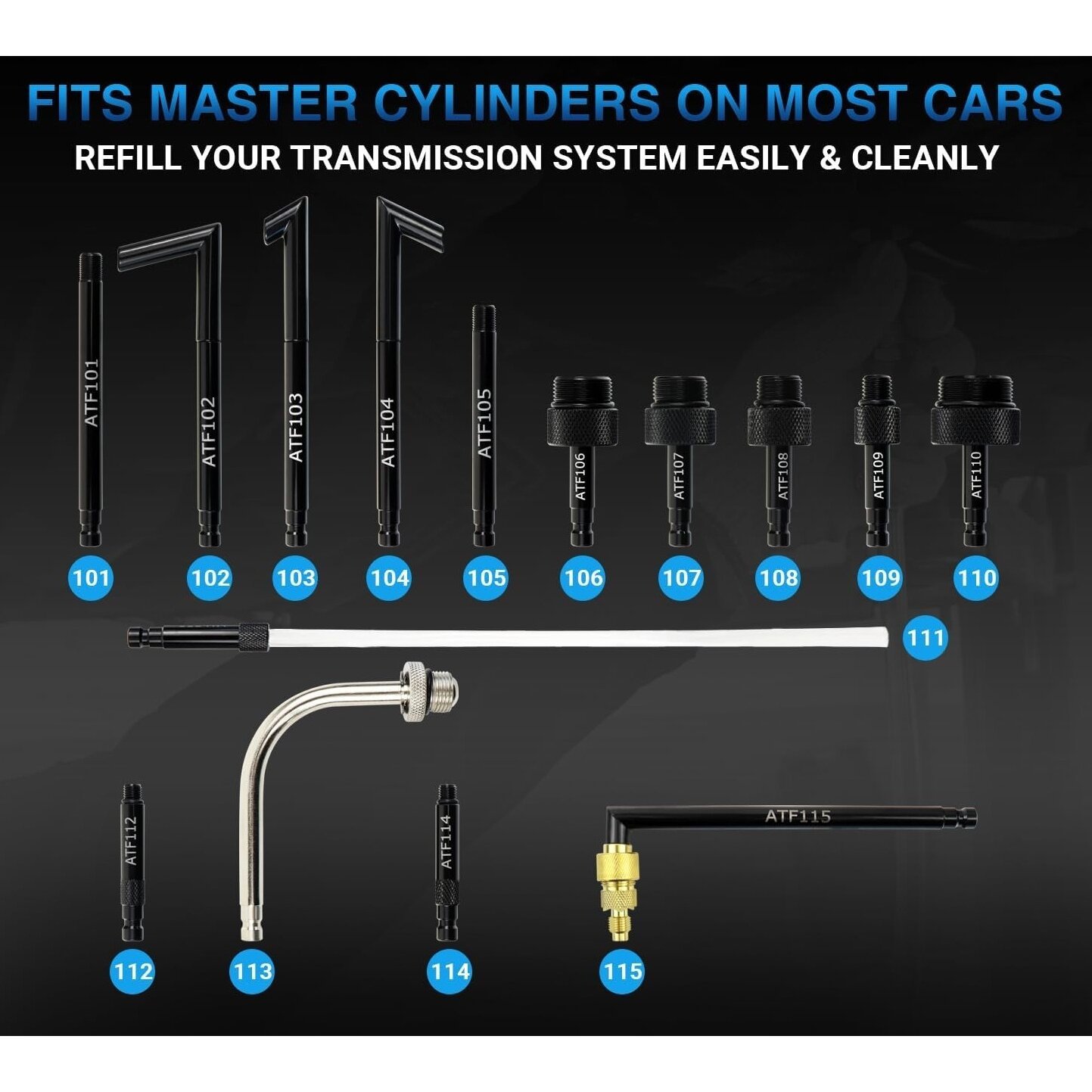 FITS MASTER CYLINDERS ON MOST CARS

REFILL YOUR TRANSMISSION SYSTEM EASILY & CLEANLY

ATF101
ATF102
ATF103
ATF104
ATF105
ATF106
ATF107
ATF108
ATF109
ATF110

101 102 103 104 105 106 107 108 109 110

111

ATF112
ATF114
ATF115

112 113 114 115