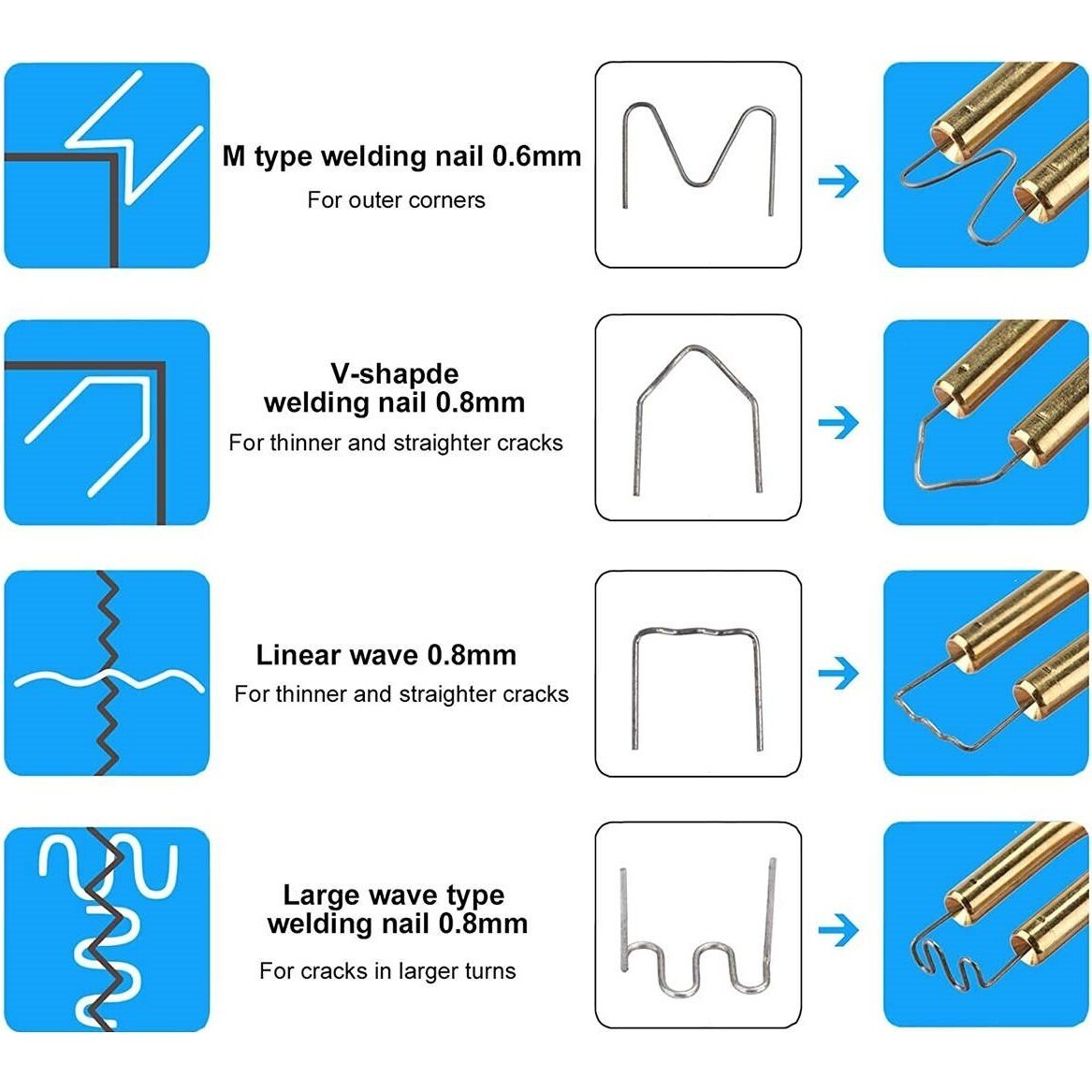 M type welding nail 0.6mm
For outer corners

V-shapde
welding nail 0.8mm
For thinner and straighter cracks

Linear wave 0.8mm
For thinner and straighter cracks

Large wave type
welding nail 0.8mm
For cracks in larger turns