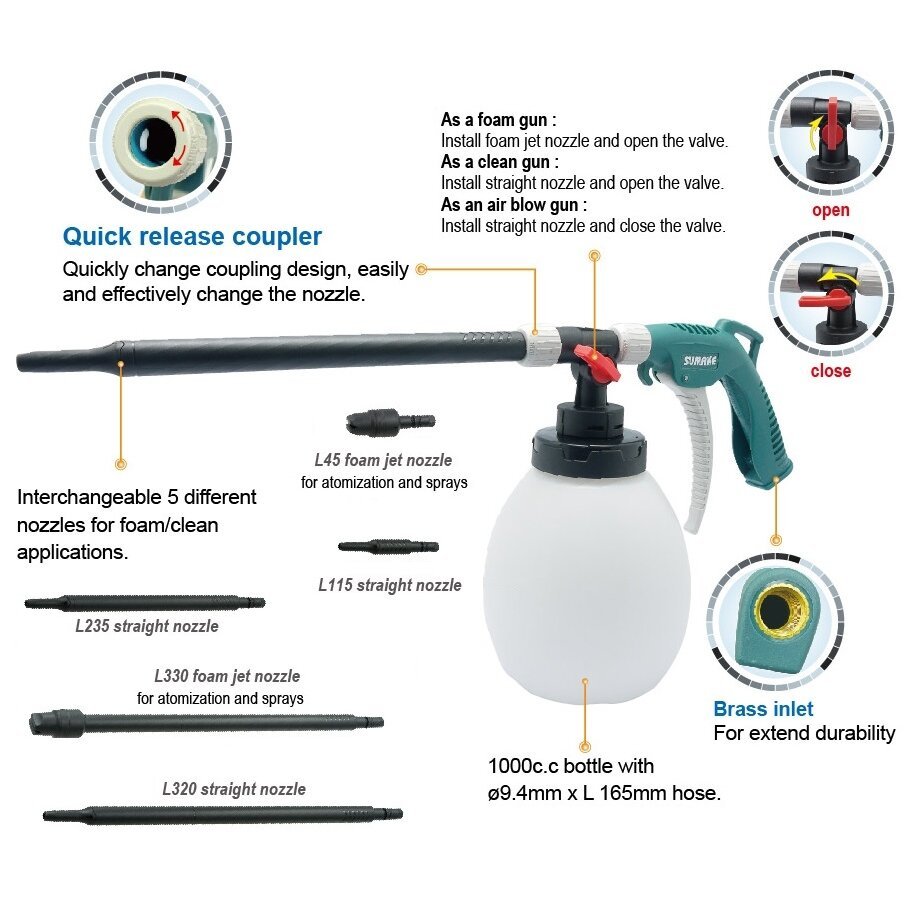 Quick release coupler
Quickly change coupling design, easily and effectively change the nozzle.

As a foam gun :
Install foam jet nozzle and open the valve.
As a clean gun :
Install straight nozzle and open the valve.
As an air blow gun :
Install straight nozzle and close the valve.

open

close

SUMAKE

Interchangeable 5 different nozzles for foam/clean applications.

L45 foam jet nozzle
for atomization and sprays

L115 straight nozzle

L235 straight nozzle

L330 foam jet nozzle
for atomization and sprays

L320 straight nozzle

Brass inlet
For extend durability

1000c.c bottle with ø9.4mm x L 165mm hose.