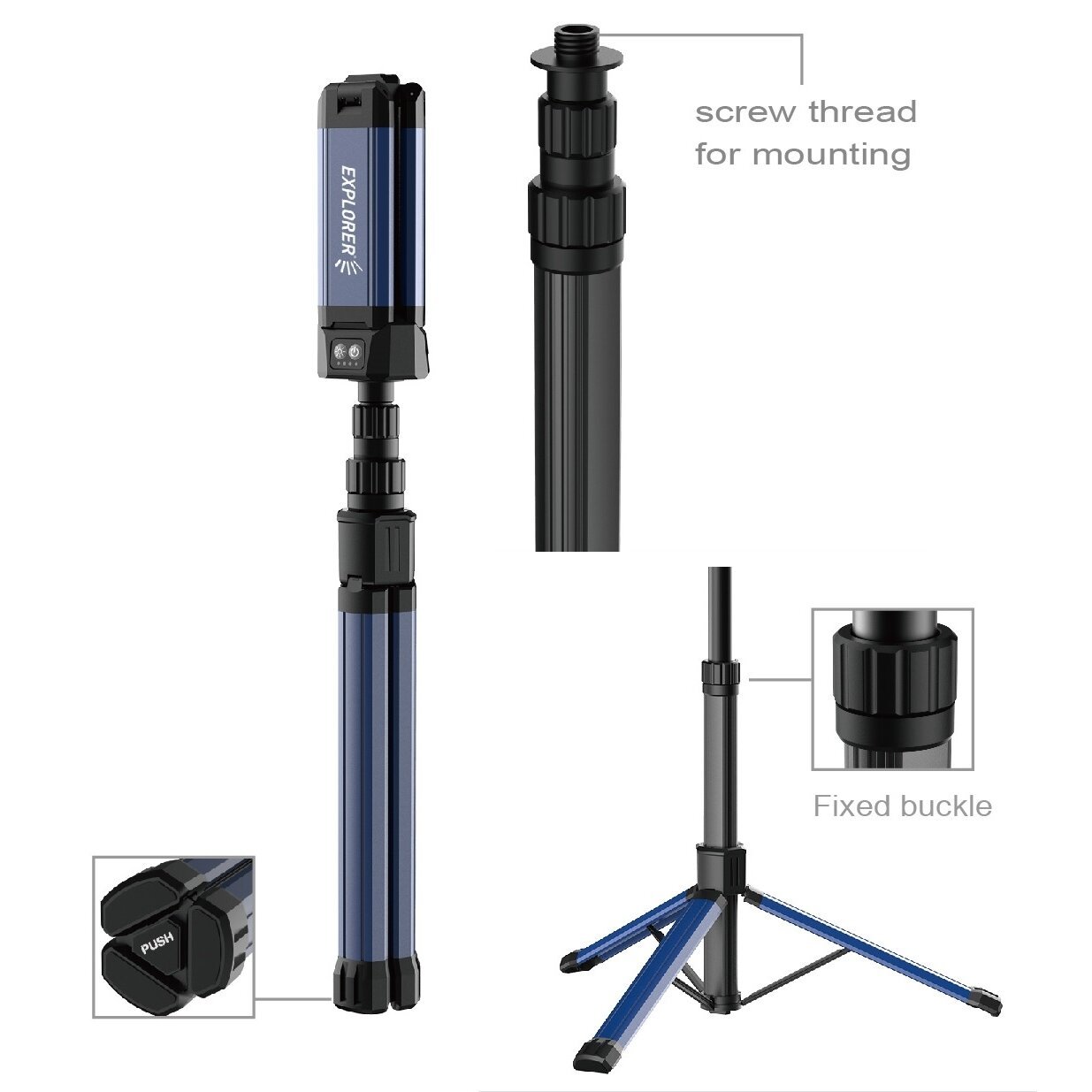 EXPLORER

screw thread for mounting

Fixed buckle

PUSH